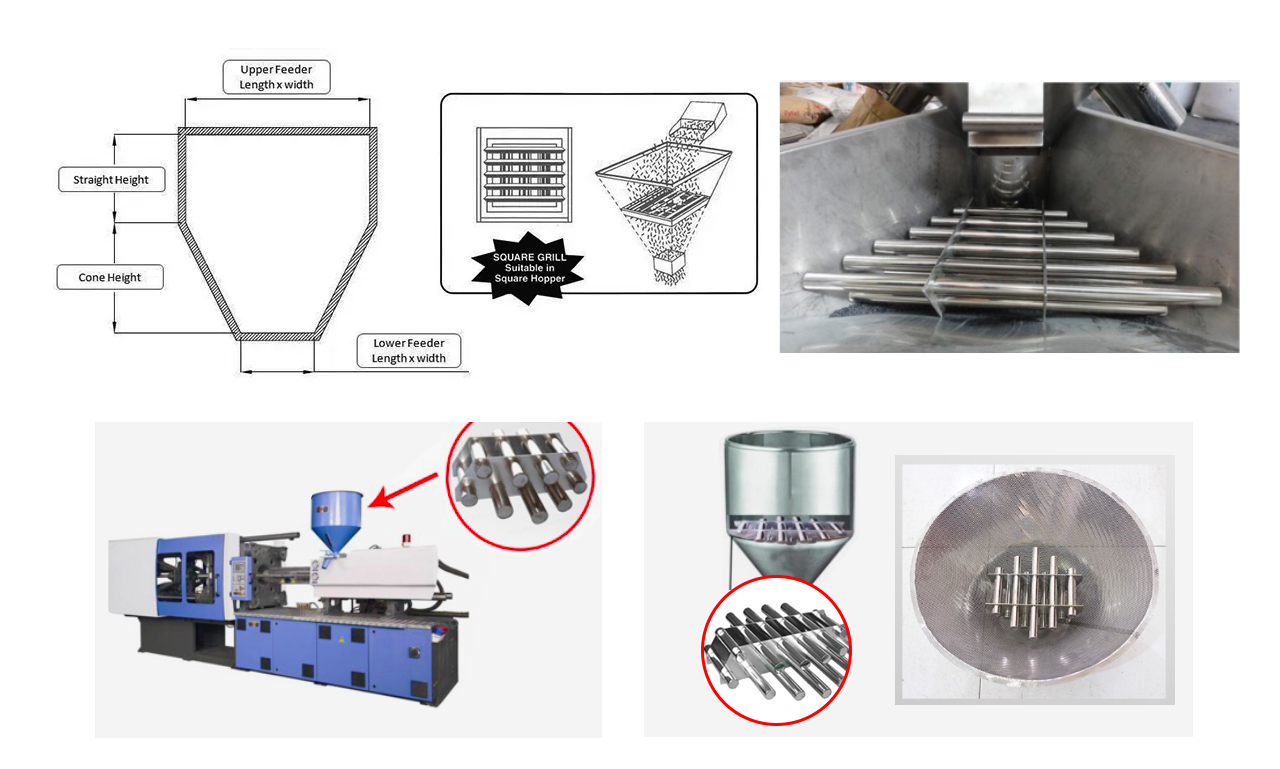 Upper Feeder
Length x width

Straight Height

Cone Height

Lower Feeder
Length x width

SQUARE GRILL
Suitable in
Square Hopper